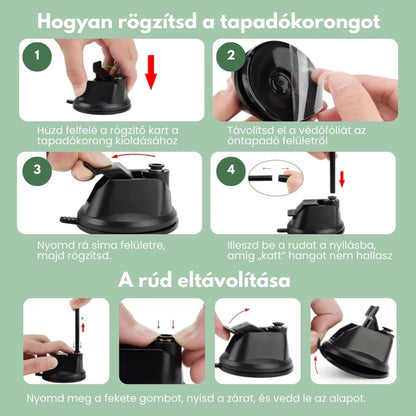 Hogyan rögzítsd a tapadókorongot

1

Húzd felfelé a rögzítő kart a tapadókorong kioldásához

2

Távolítsd el a védőfóliát az öntapadó felületről

3

Nyomd rá sima felületre, majd rögzítsd.

4

Illeszd be a rudat a nyílásba, amíg „katt" hangot nem hallasz

A rúd eltávolítása

Nyomd meg a fekete gombot, nyisd a zárat, és vedd le az alapot.